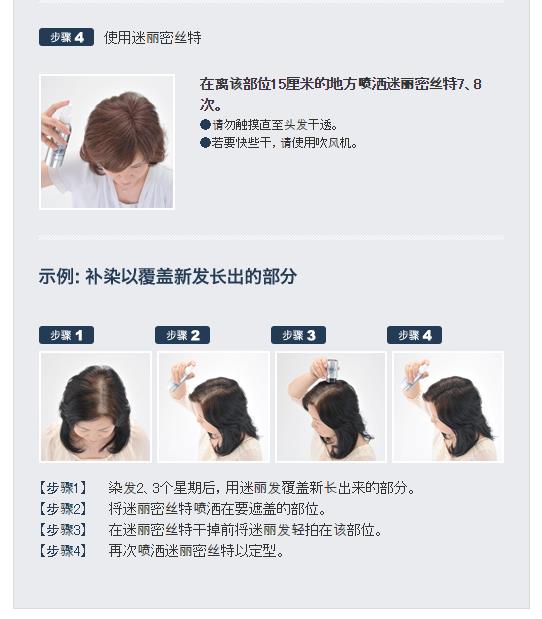 步骤 4 使用迷丽密丝特

在离该部位15厘米的地方喷洒迷丽密丝特7、8次。
●请勿触摸直至头发干透。
●若要快些干，请使用吹风机。

示例: 补染以覆盖新发长出的部分

步骤 1
步骤 2
步骤 3
步骤 4

【步骤1】 染发2、3个星期后，用迷丽发覆盖新长出来的部分。
【步骤2】 将迷丽密丝特喷洒在要遮盖的部位。
【步骤3】 在迷丽密丝特干掉前将迷丽发轻拍在该部位。
【步骤4】 再次喷洒迷丽密丝特以定型。